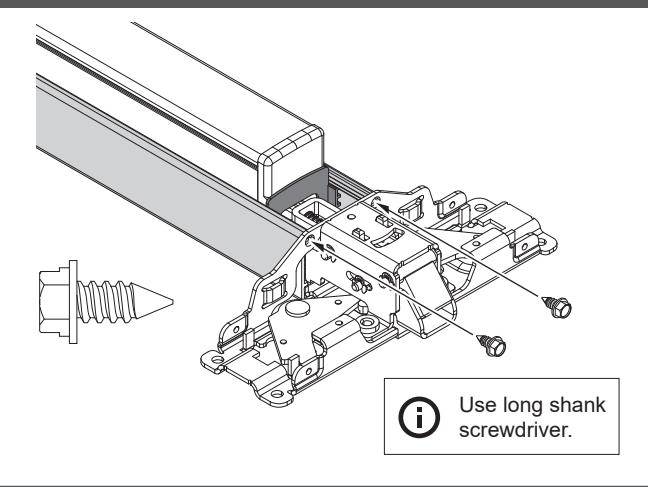 Use long shank screwdriver.