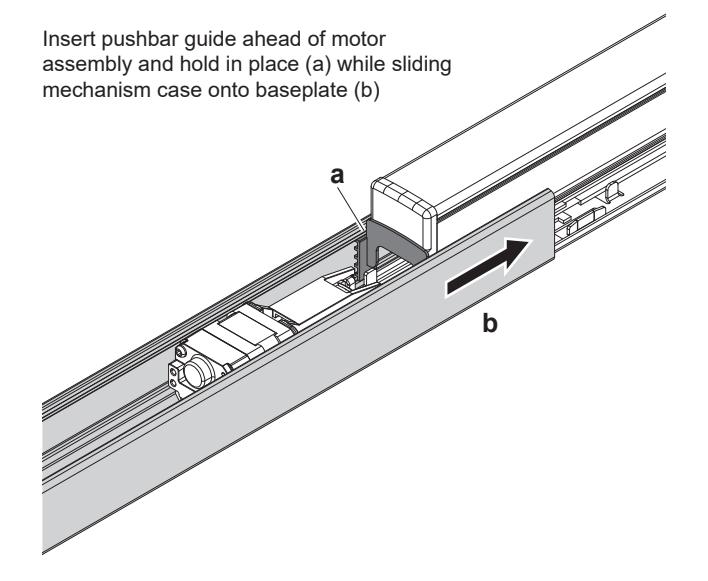 Insert pushbar guide ahead of motor assembly and hold in place (a) while sliding mechanism case onto baseplate (b)

a

b