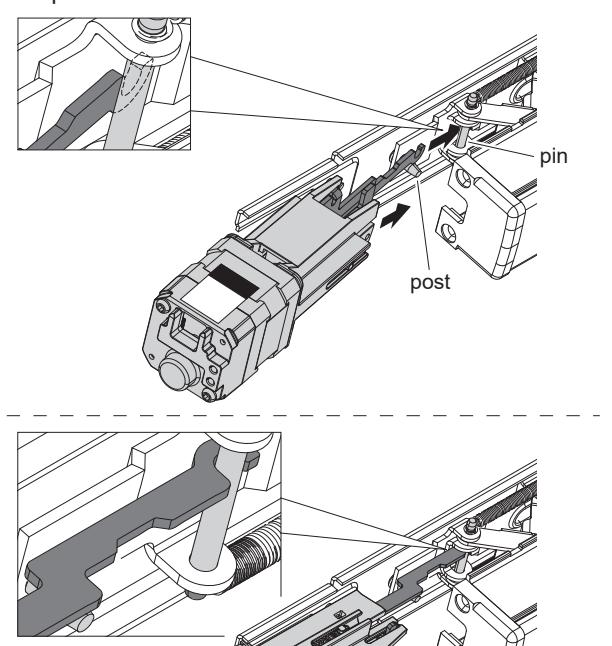 pin

post