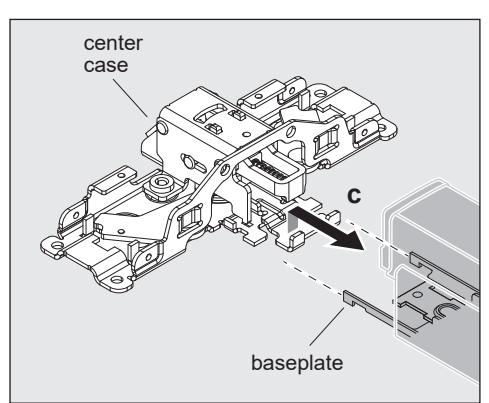 center case

C

baseplate