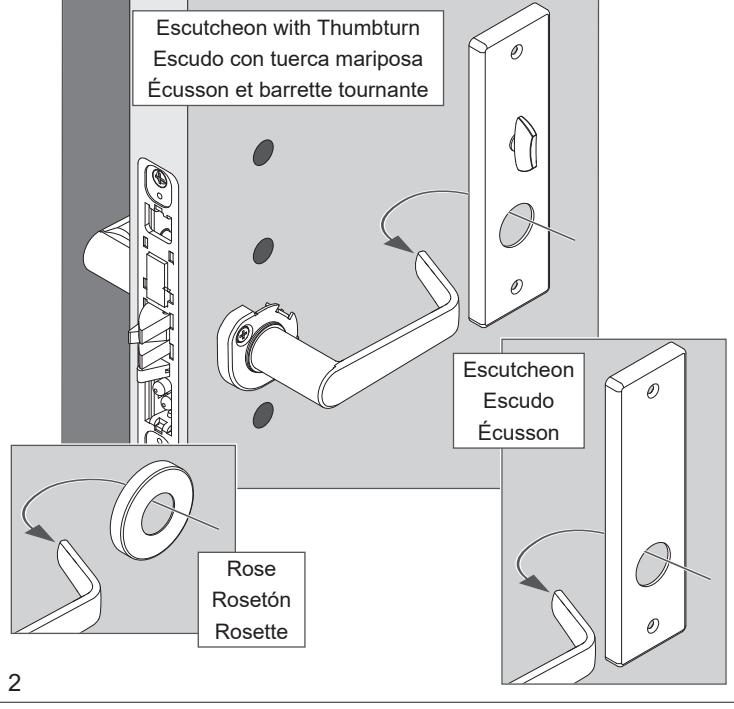 Escutcheon with Thumbturn
Escudo con tuerca mariposa
Écusson et barrette tournante

Escutcheon
Escudo
Écusson

Rose
Rosetón
Rosette

2