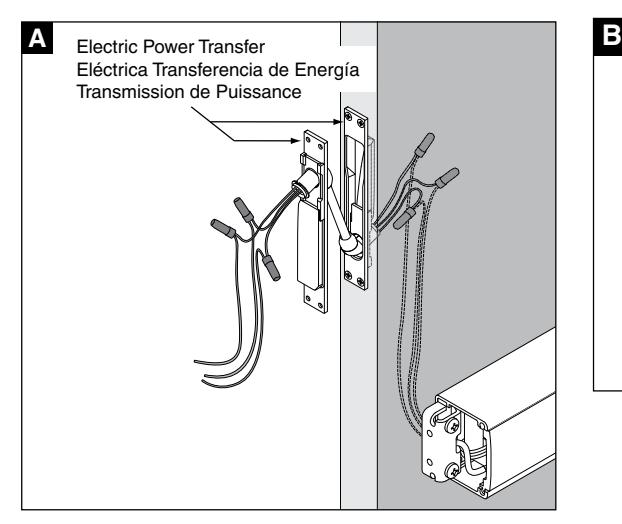 A

Electric Power Transfer
Eléctrica Transferencia de Energía
Transmission de Puissance

B