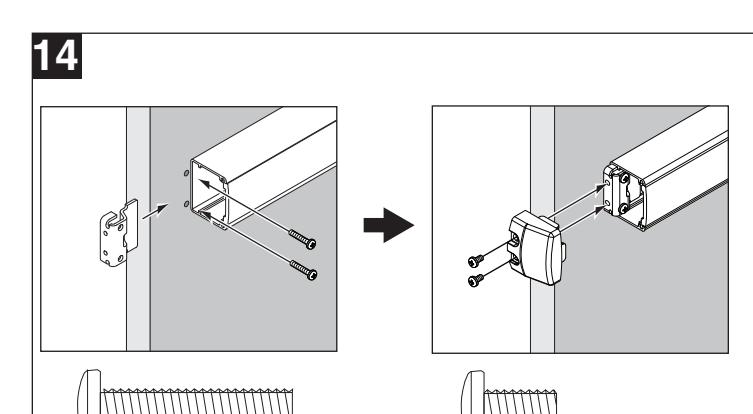 14