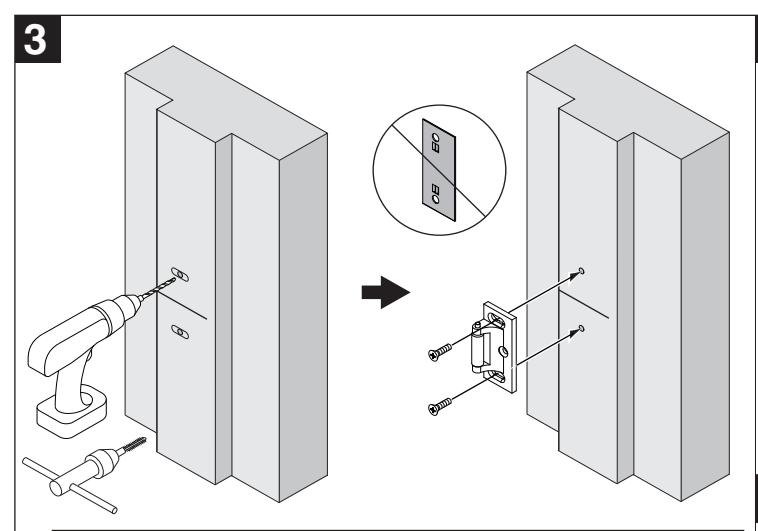 3