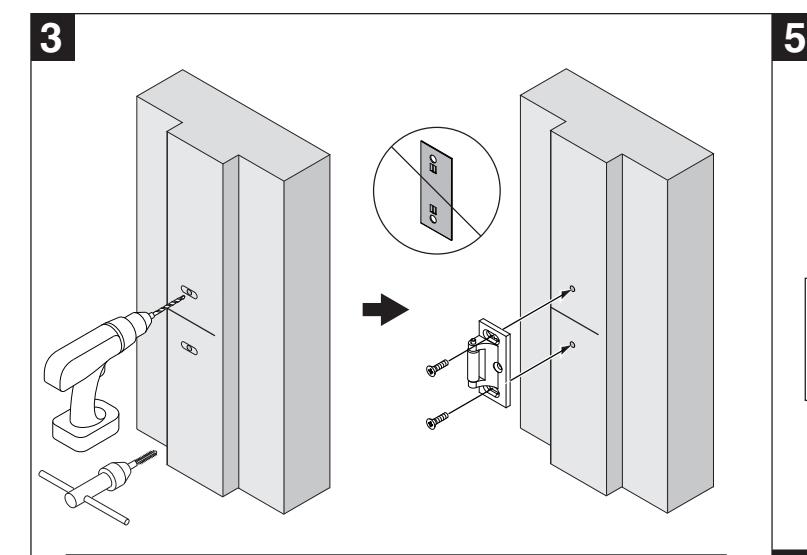 3

5