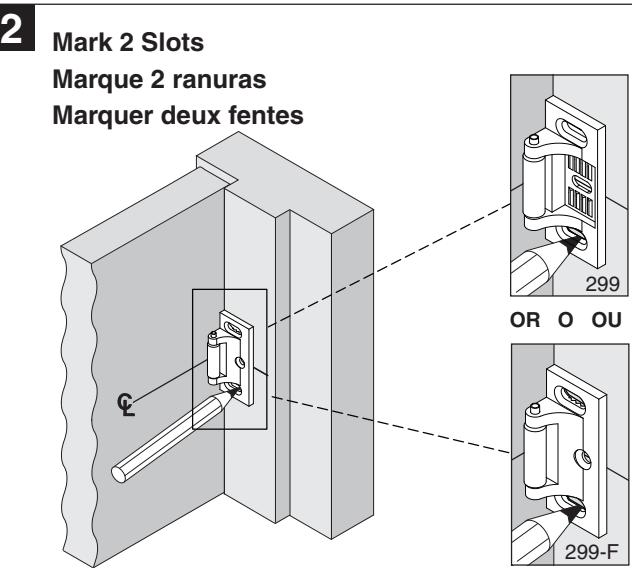 2

Mark 2 Slots
Marque 2 ranuras
Marquer deux fentes

℄

299

OR O OU

299-F