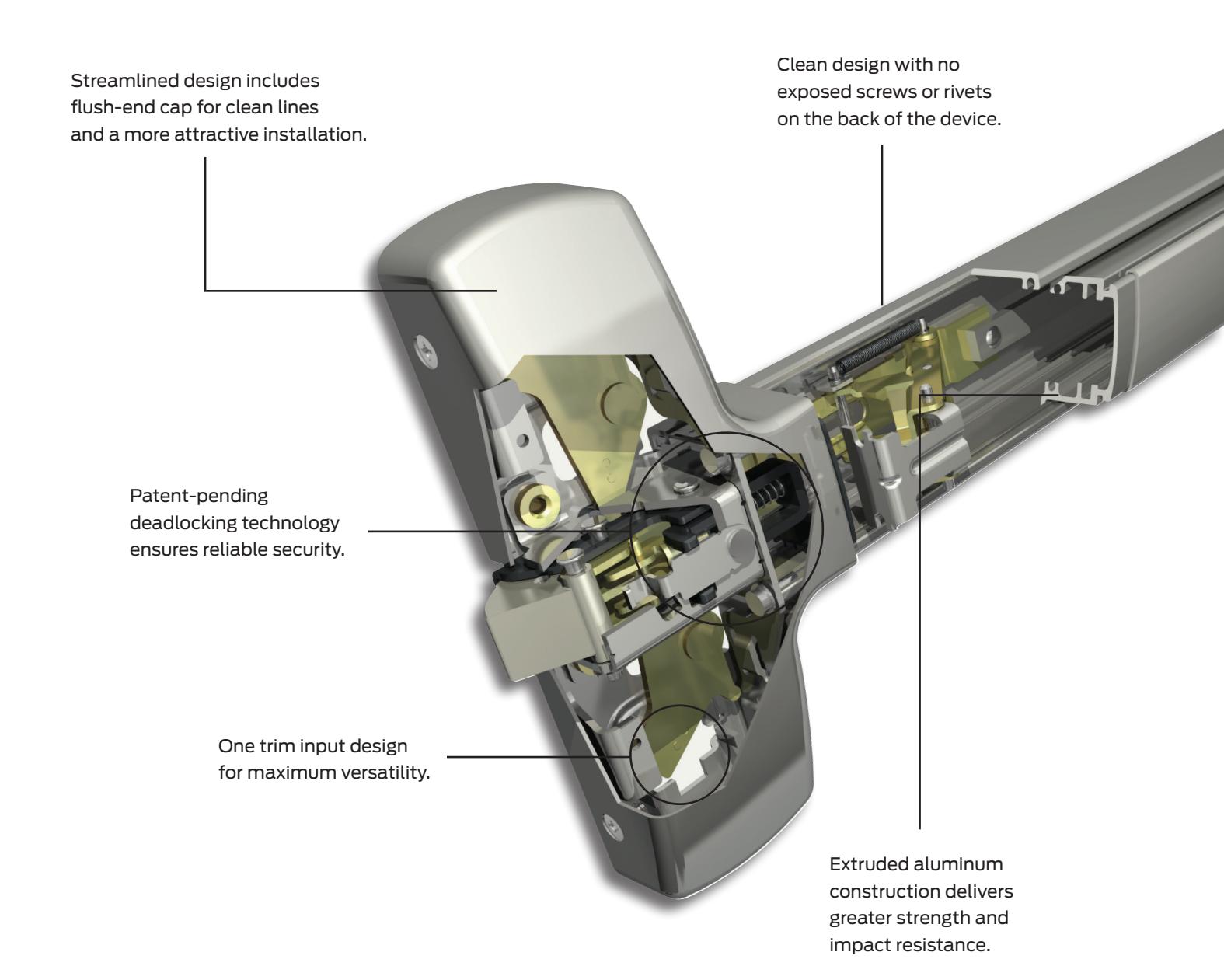 Streamlined design includes flush-end cap for clean lines and a more attractive installation.

Clean design with no exposed screws or rivets on the back of the device.

Patent-pending deadlocking technology ensures reliable security.

One trim input design for maximum versatility.

Extruded aluminum construction delivers greater strength and impact resistance.