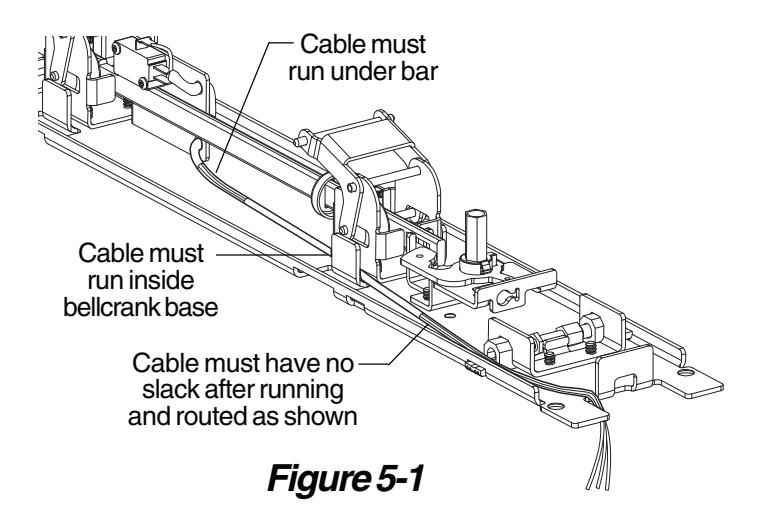 Cable must run under bar

Cable must run inside bellcrank base

Cable must have no slack after running and routed as shown

Figure 5-1