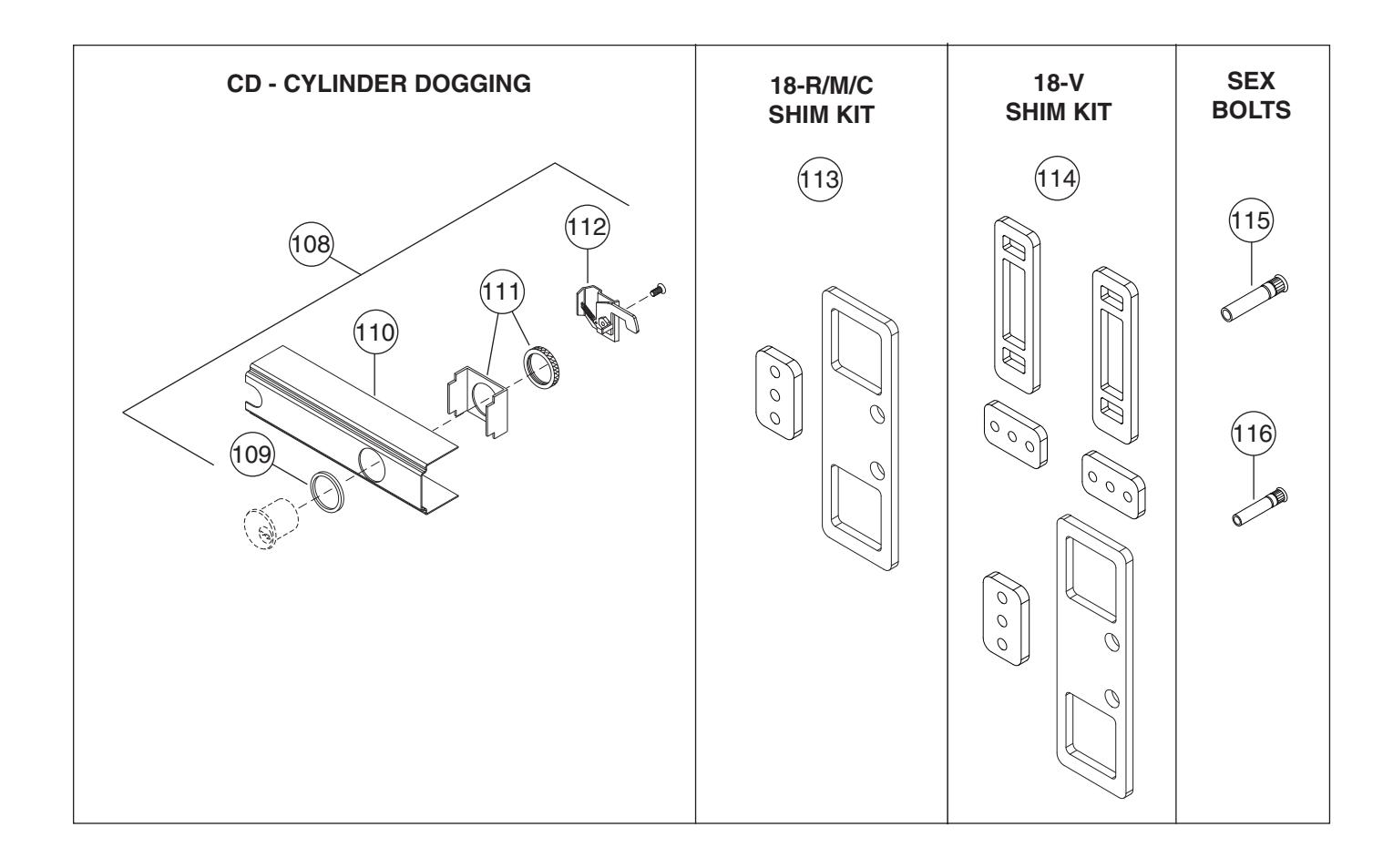 CD - CYLINDER DOGGING

108

112

111

110

109

18-R/M/C SHIM KIT

113

18-V SHIM KIT

114

SEX BOLTS

115

116