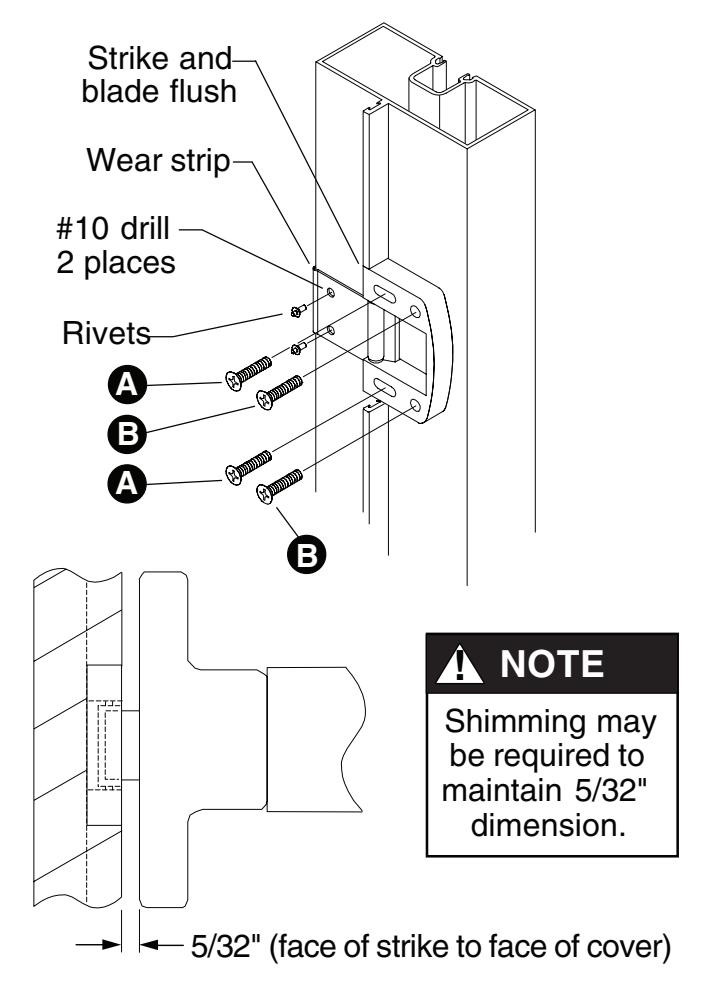 Strike and blade flush

Wear strip

#10 drill 2 places

Rivets

A

B

A

B

NOTE

Shimming may be required to maintain 5/32" dimension.

5/32" (face of strike to face of cover)