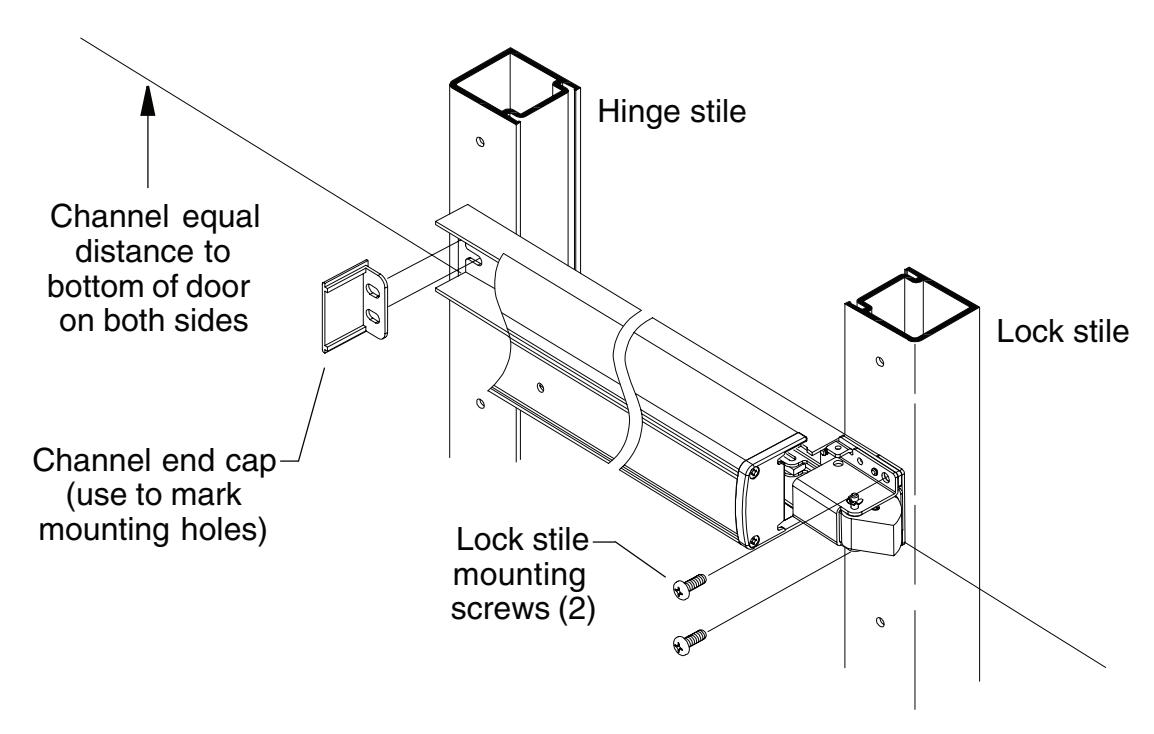 Hinge stile

Channel equal distance to bottom of door on both sides

Lock stile

Channel end cap (use to mark mounting holes)

Lock stile mounting screws (2)