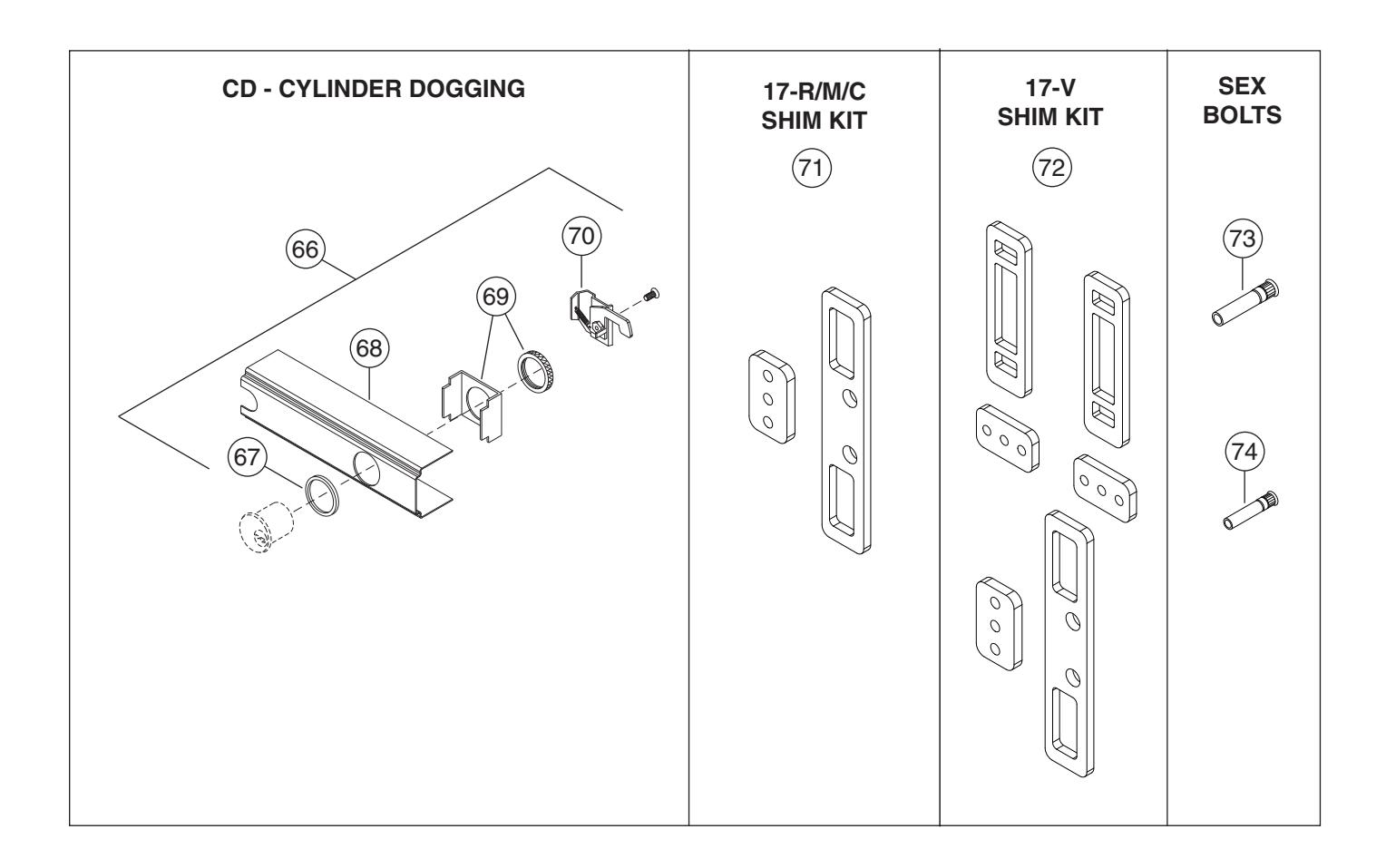 CD - CYLINDER DOGGING

66

70

69

68

67

17-R/M/C
SHIM KIT

71

17-V
SHIM KIT

72

SEX
BOLTS

73

74