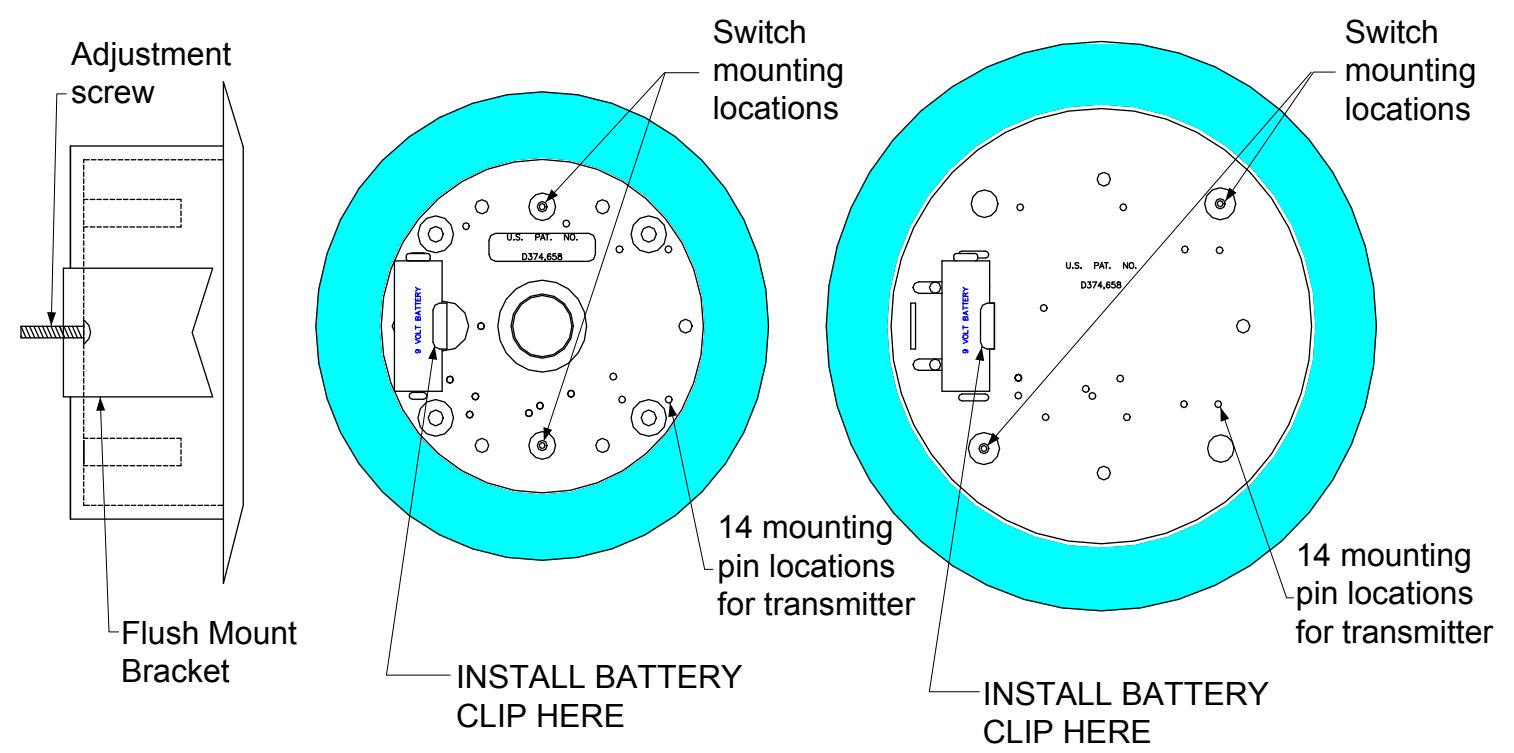 Adjustment screw

Flush Mount Bracket

Switch mounting locations

U.S. PAT. NO.
D374,658

9 VOLT BATTERY

14 mounting pin locations for transmitter

INSTALL BATTERY CLIP HERE

Switch mounting locations

U.S. PAT. NO.
D374,658

9 VOLT BATTERY

14 mounting pin locations for transmitter

INSTALL BATTERY CLIP HERE