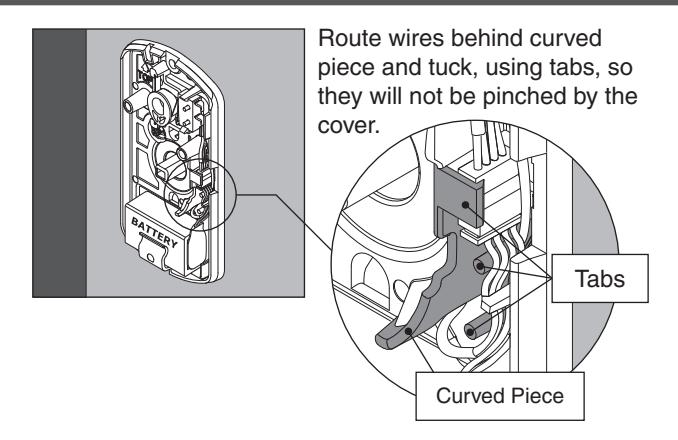 Route wires behind curved piece and tuck, using tabs, so they will not be pinched by the cover.

BATTERY

Tabs

Curved Piece