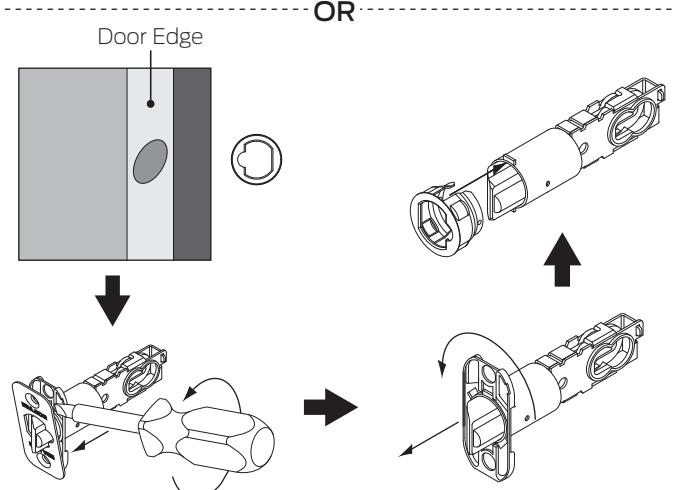 OR

Door Edge