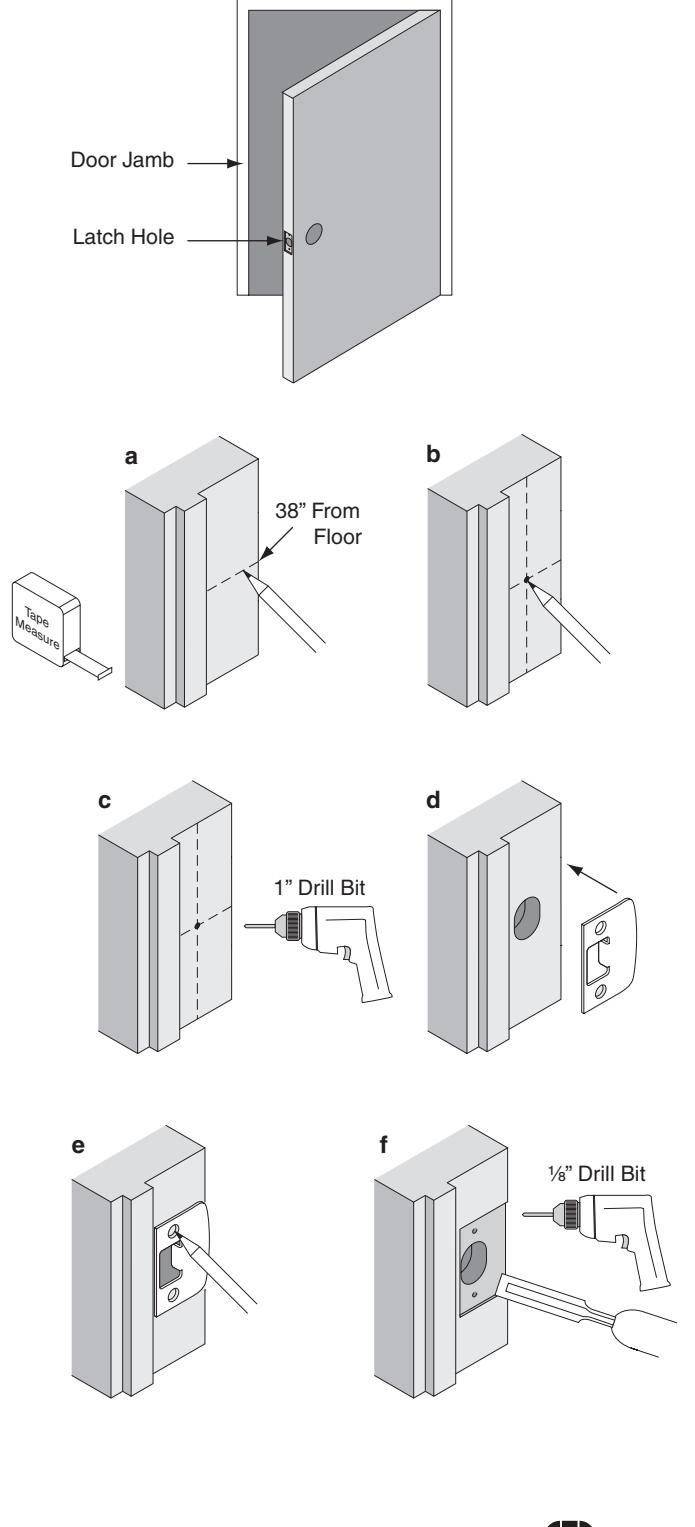 Door Jamb

Latch Hole

a

38" From Floor

Tape Measure

b

c

1" Drill Bit

d

e

f

⅛" Drill Bit