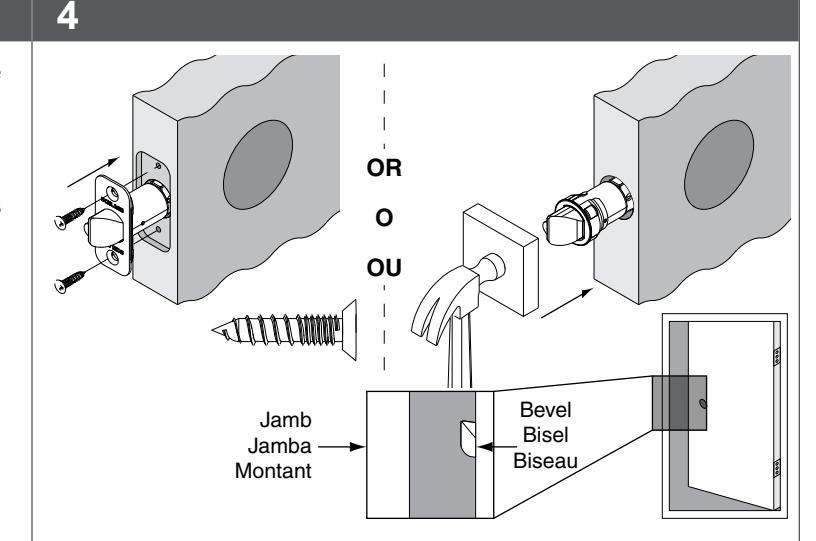 4

OR
O
OU

Jamb
Jamba
Montant

Bevel
Bisel
Biseau