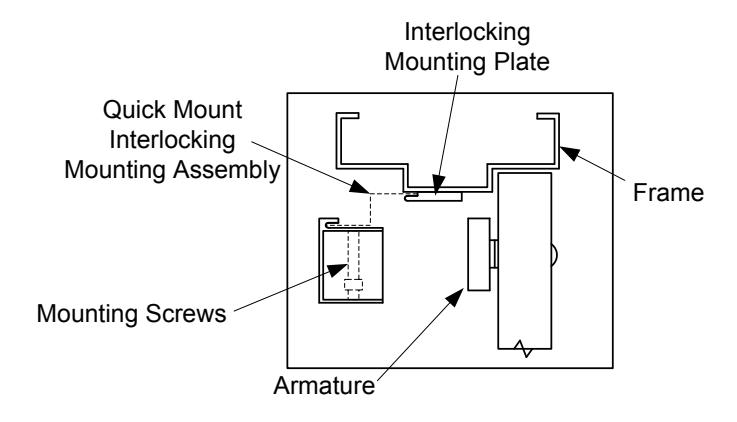 Interlocking Mounting Plate

Quick Mount Interlocking Mounting Assembly

Frame

Mounting Screws

Armature