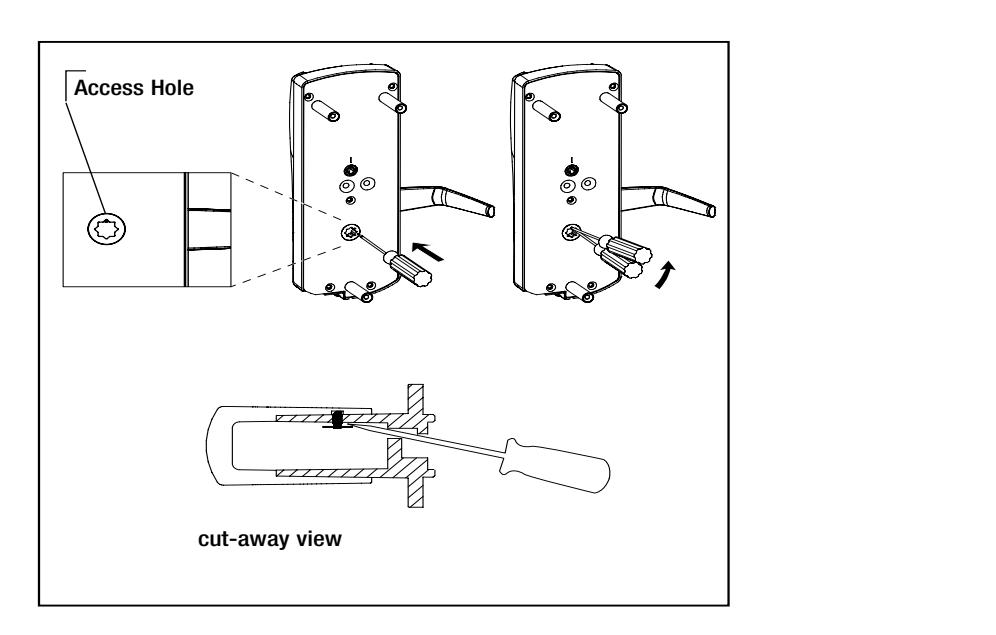 Access Hole

cut-away view