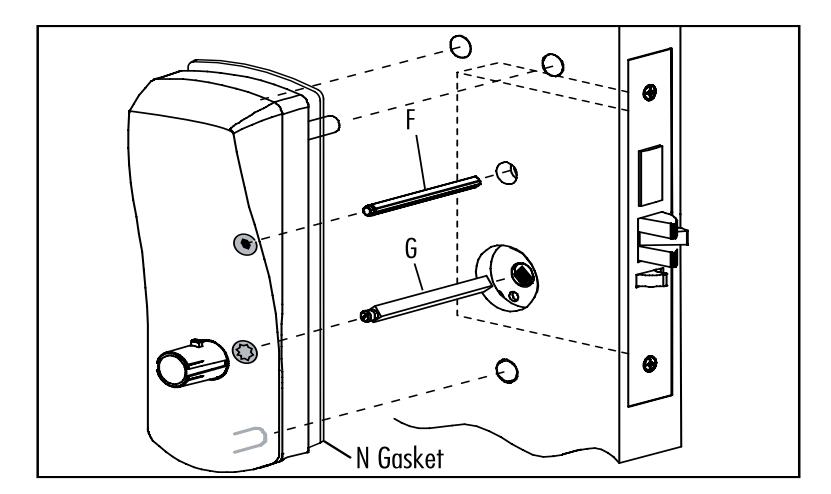 F

G

N Gasket