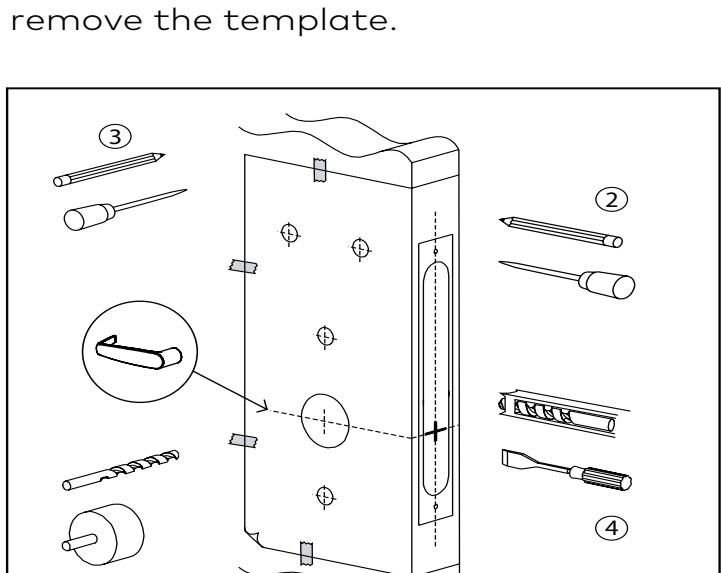 remove the template.

3

2

4