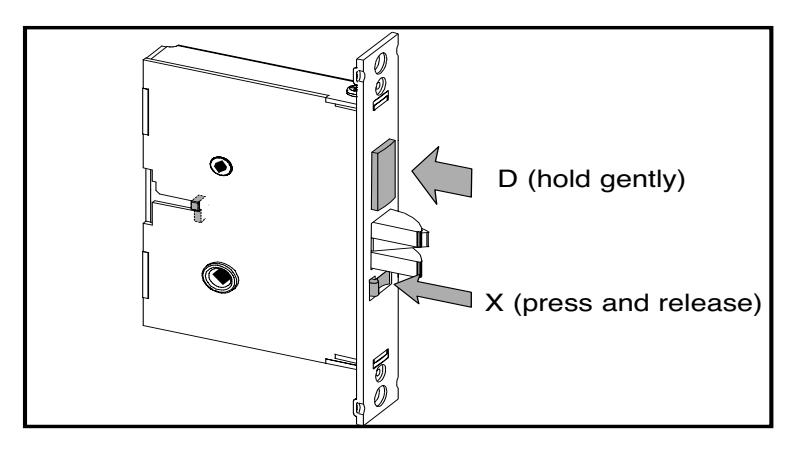 D (hold gently)

X (press and release)