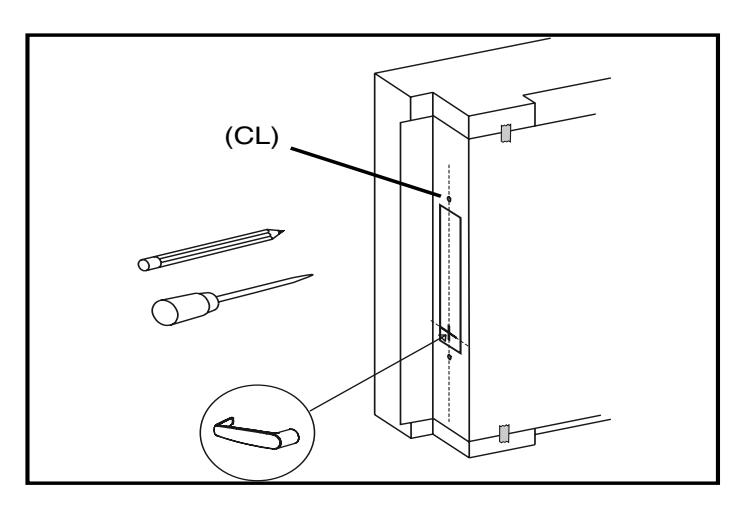 (CL)