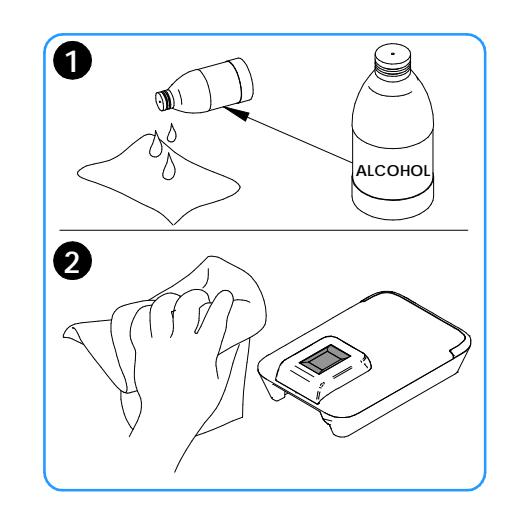 1

ALCOHOL

2