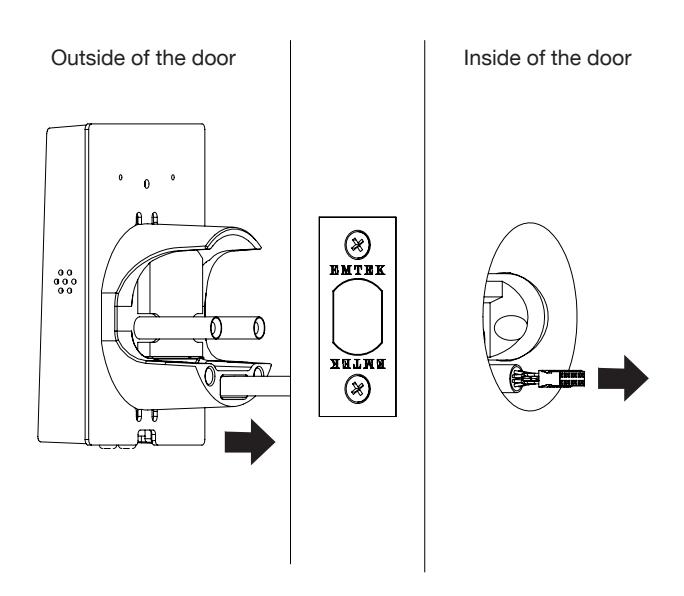 Outside of the door

Inside of the door

EMTEK

EMTEK