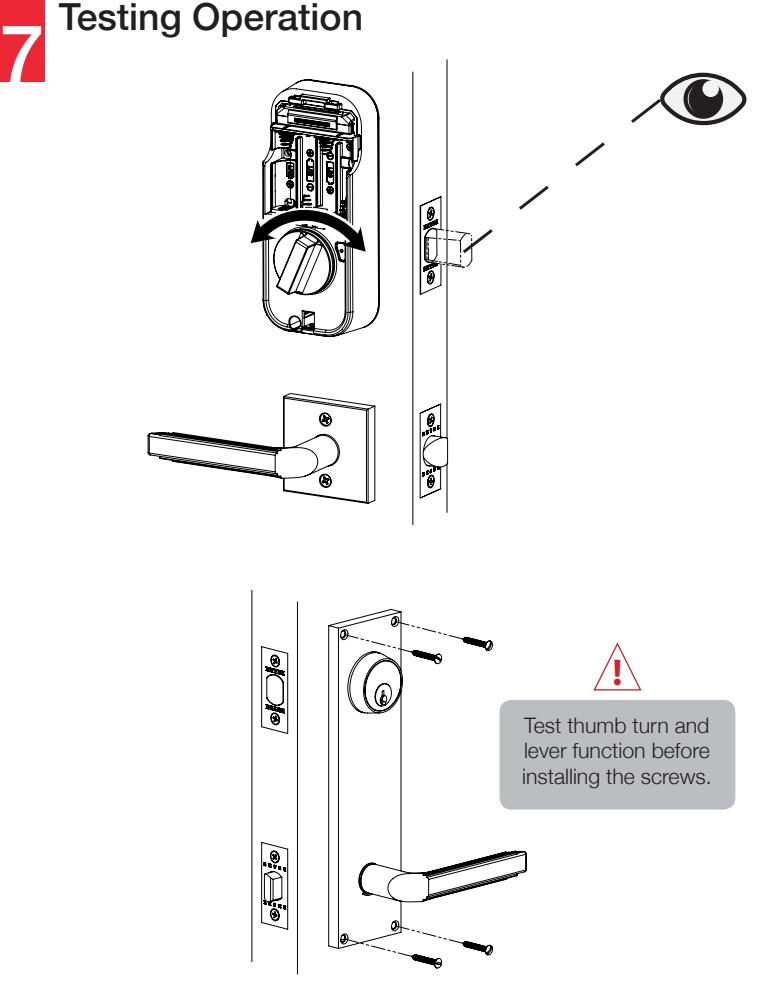 7 Testing Operation

Test thumb turn and lever function before installing the screws.