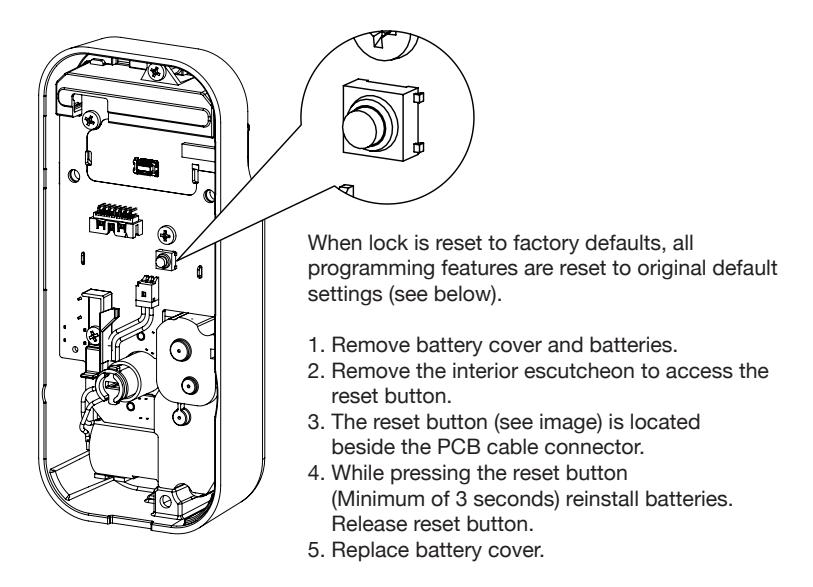 When lock is reset to factory defaults, all programming features are reset to original default settings (see below).

1. Remove battery cover and batteries.
2. Remove the interior escutcheon to access the reset button.
3. The reset button (see image) is located beside the PCB cable connector.
4. While pressing the reset button (Minimum of 3 seconds) reinstall batteries. Release reset button.
5. Replace battery cover.