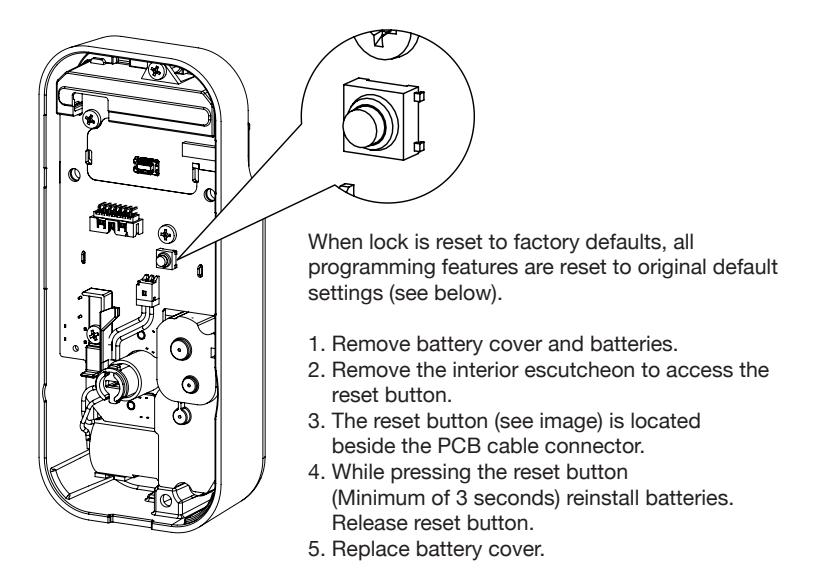 When lock is reset to factory defaults, all programming features are reset to original default settings (see below).

1. Remove battery cover and batteries.
2. Remove the interior escutcheon to access the reset button.
3. The reset button (see image) is located beside the PCB cable connector.
4. While pressing the reset button (Minimum of 3 seconds) reinstall batteries. Release reset button.
5. Replace battery cover.