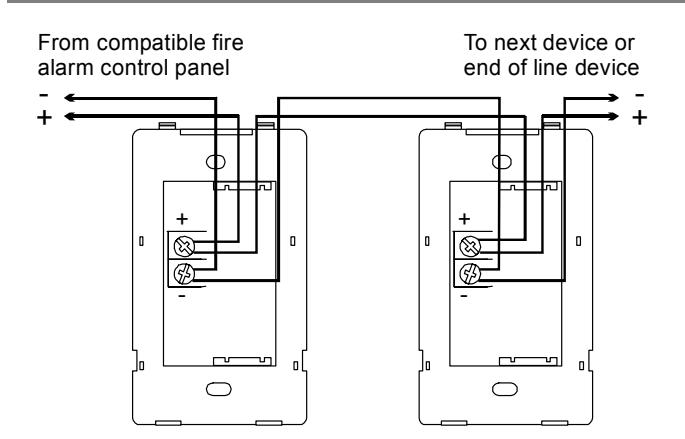 From compatible fire alarm control panel

To next device or end of line device

-
+

-
+

+
-

+
-