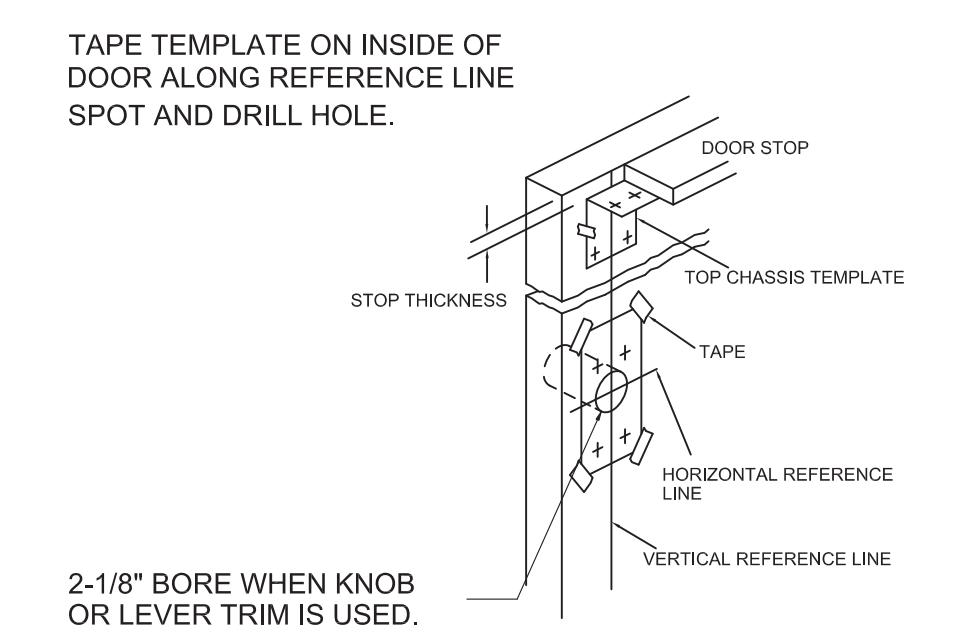 TAPE TEMPLATE ON INSIDE OF DOOR ALONG REFERENCE LINE SPOT AND DRILL HOLE.

DOOR STOP

TOP CHASSIS TEMPLATE

STOP THICKNESS

TAPE

HORIZONTAL REFERENCE LINE

VERTICAL REFERENCE LINE

2-1/8" BORE WHEN KNOB OR LEVER TRIM IS USED.