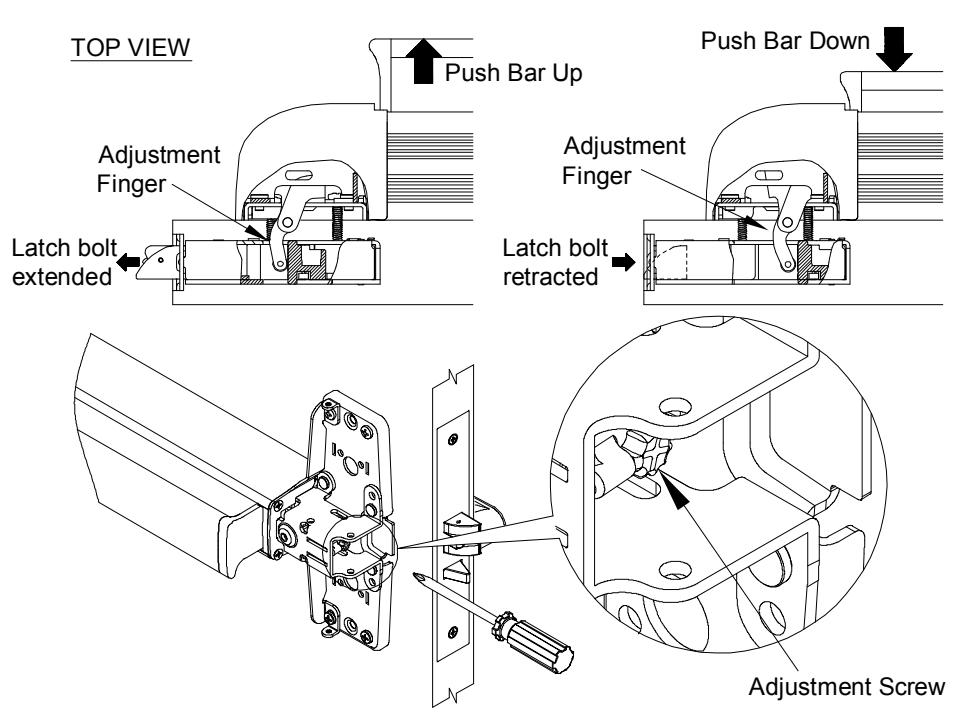 TOP VIEW

Push Bar Up

Adjustment Finger

Latch bolt extended

Push Bar Down

Adjustment Finger

Latch bolt retracted

Adjustment Screw