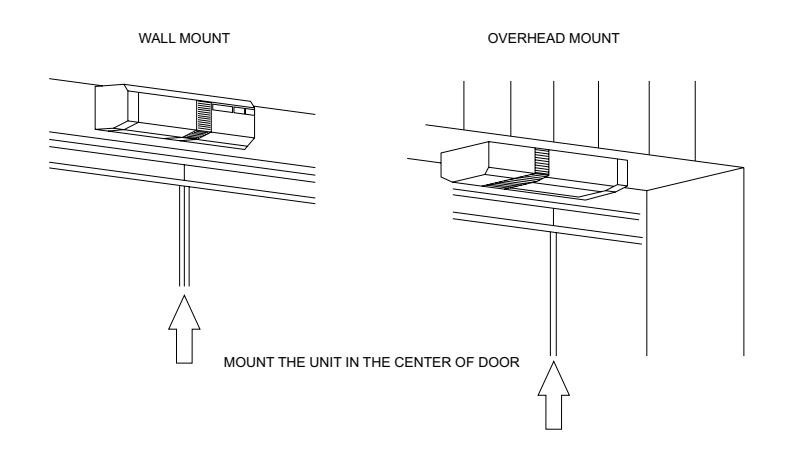 WALL MOUNT

OVERHEAD MOUNT

MOUNT THE UNIT IN THE CENTER OF DOOR