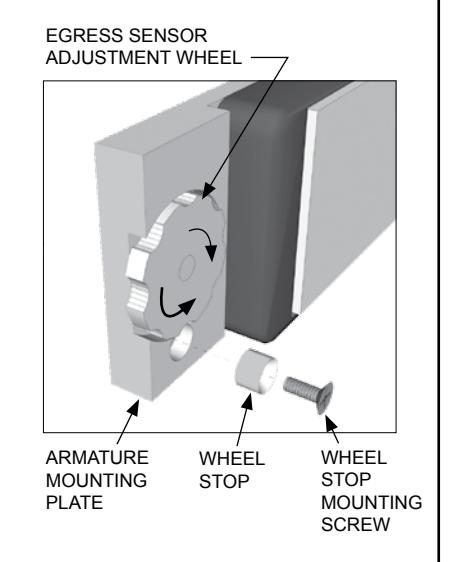 EGRESS SENSOR ADJUSTMENT WHEEL

ARMATURE MOUNTING PLATE

WHEEL STOP

WHEEL STOP MOUNTING SCREW