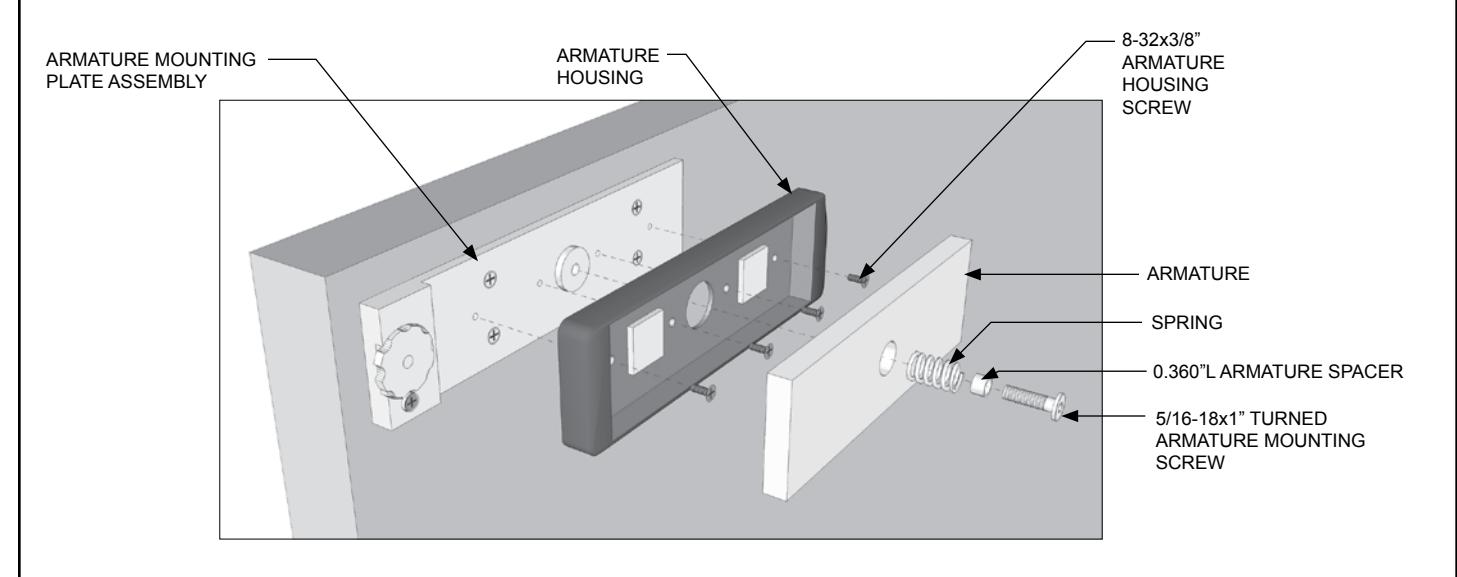 ARMATURE MOUNTING PLATE ASSEMBLY

ARMATURE HOUSING

8-32x3/8" ARMATURE HOUSING SCREW

ARMATURE

SPRING

0.360"L ARMATURE SPACER

5/16-18x1" TURNED ARMATURE MOUNTING SCREW