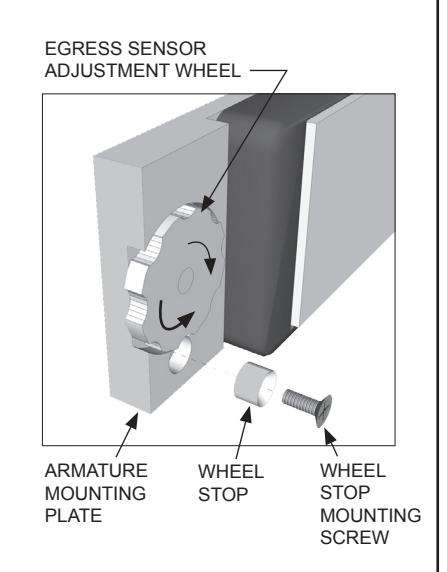 EGRESS SENSOR
ADJUSTMENT WHEEL

ARMATURE
MOUNTING
PLATE

WHEEL
STOP

WHEEL
STOP
MOUNTING
SCREW