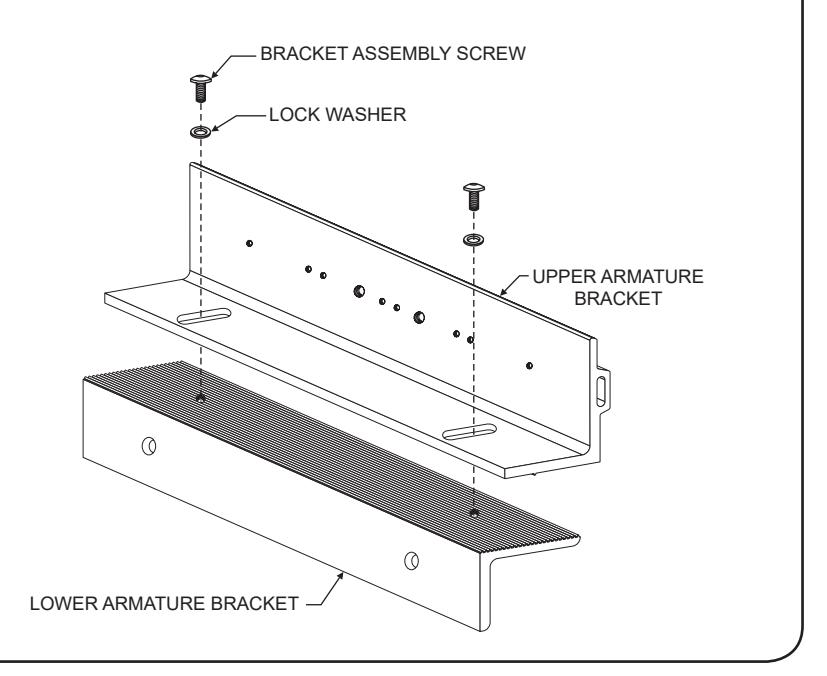 BRACKET ASSEMBLY SCREW

LOCK WASHER

UPPER ARMATURE BRACKET

LOWER ARMATURE BRACKET