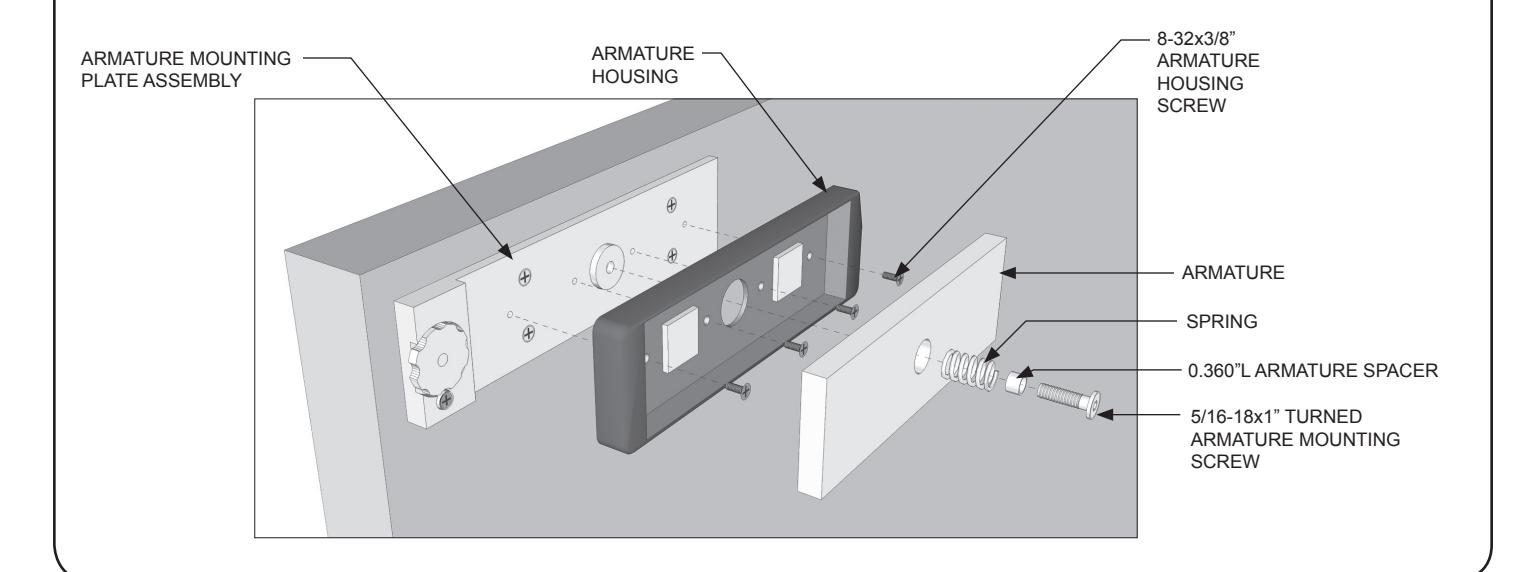 ARMATURE MOUNTING PLATE ASSEMBLY

ARMATURE HOUSING

8-32x3/8" ARMATURE HOUSING SCREW

ARMATURE

SPRING

0.360"L ARMATURE SPACER

5/16-18x1" TURNED ARMATURE MOUNTING SCREW