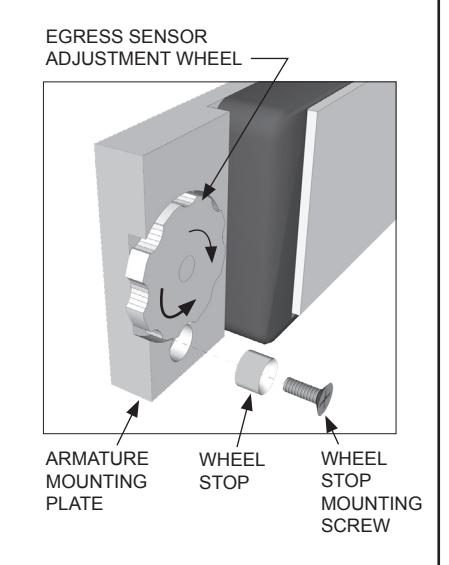 EGRESS SENSOR ADJUSTMENT WHEEL

ARMATURE MOUNTING PLATE

WHEEL STOP

WHEEL STOP MOUNTING SCREW