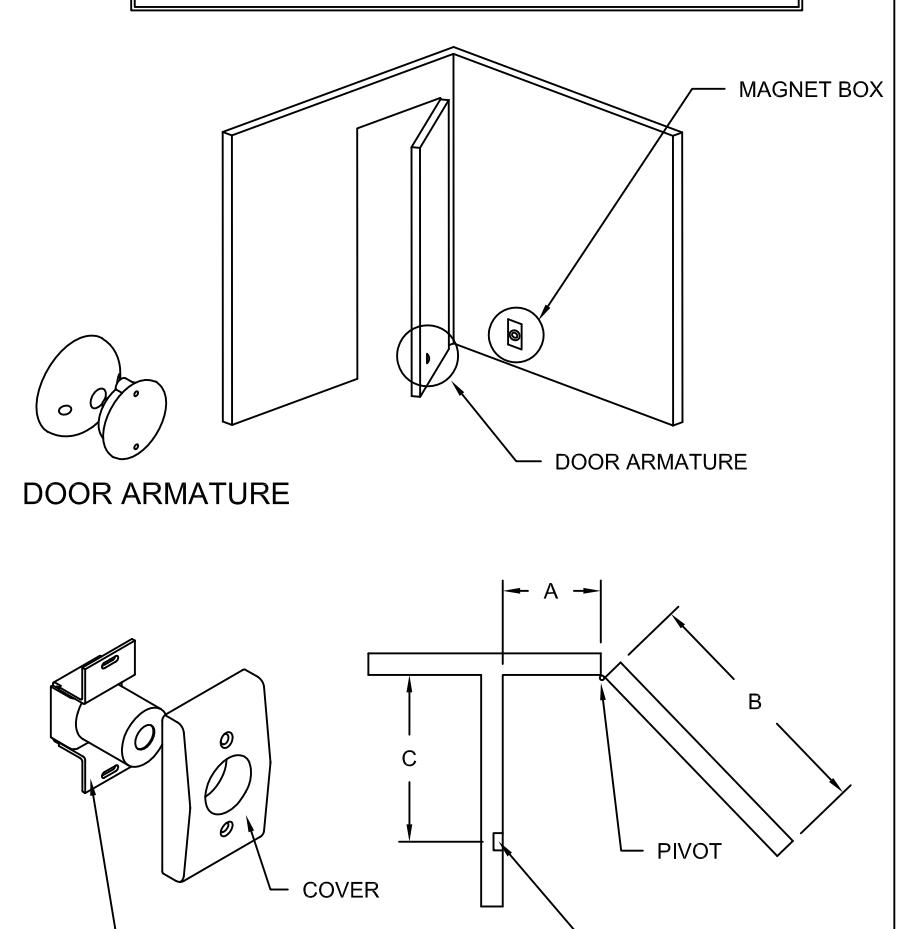 MAGNET BOX

DOOR ARMATURE

DOOR ARMATURE

A

B

C

PIVOT

COVER