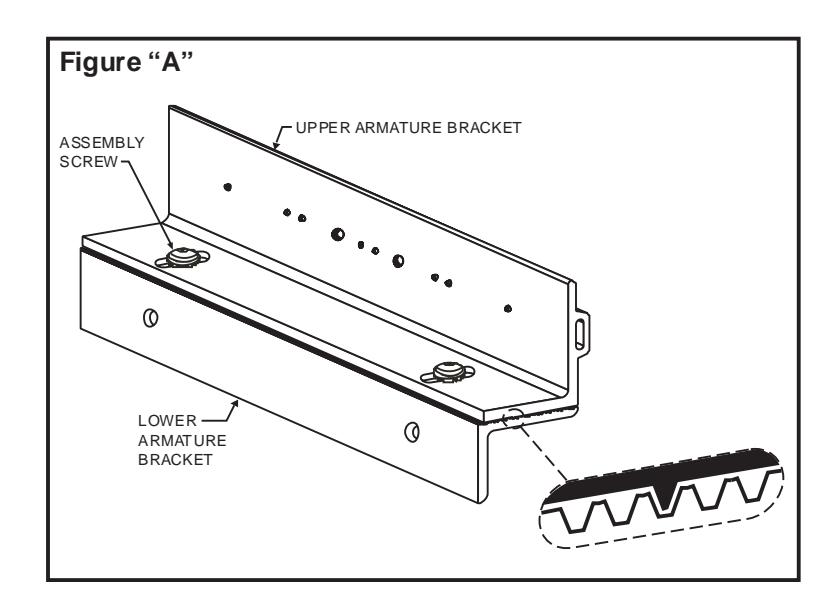 Figure “A”

UPPER ARMATURE BRACKET

ASSEMBLY SCREW

LOWER ARMATURE BRACKET