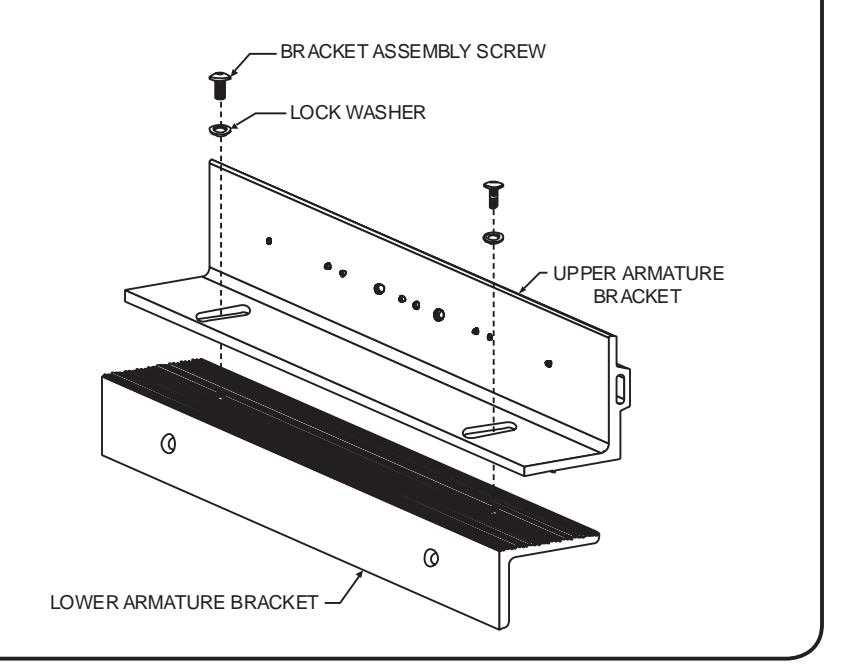 BRACKET ASSEMBLY SCREW

LOCK WASHER

UPPER ARMATURE BRACKET

LOWER ARMATURE BRACKET