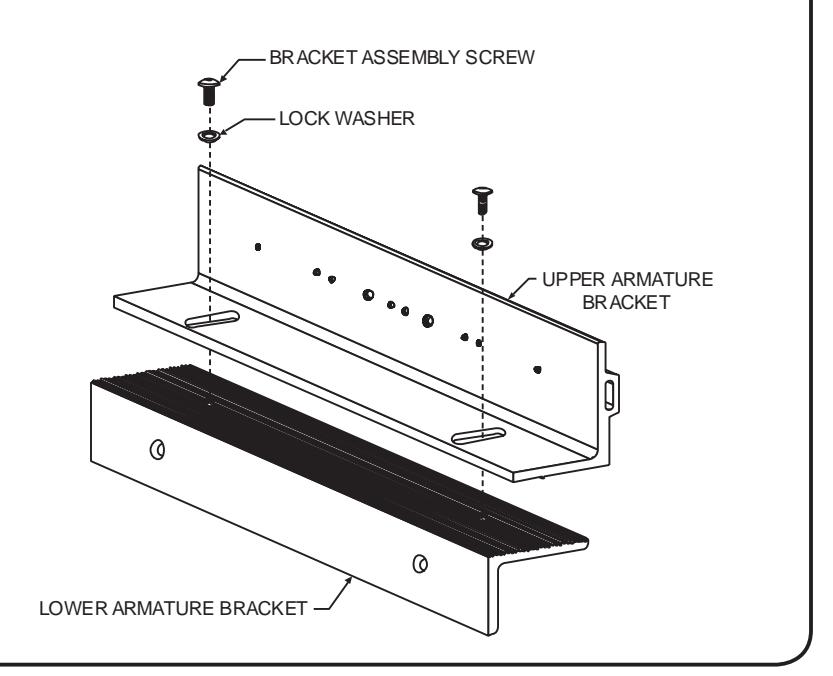 BRACKET ASSEMBLY SCREW

LOCK WASHER

UPPER ARMATURE BRACKET

LOWER ARMATURE BRACKET