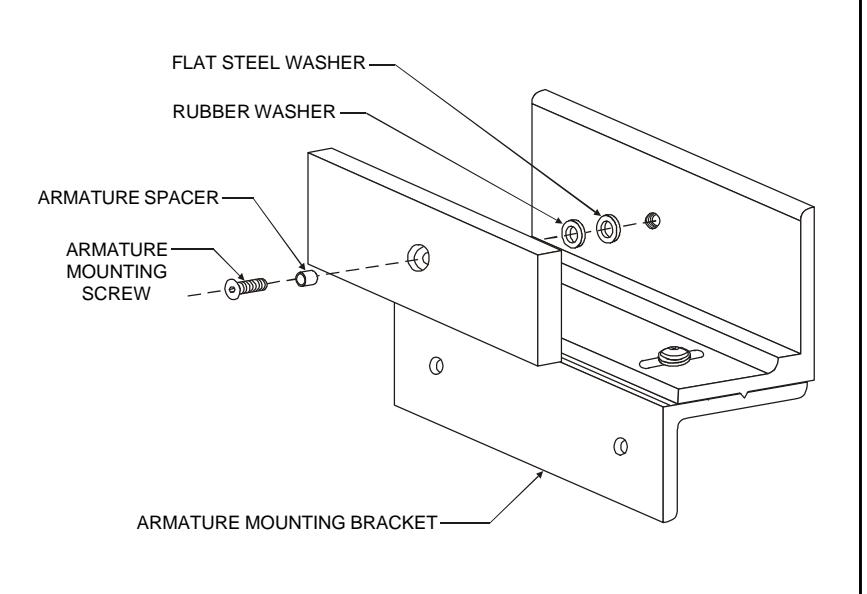 FLAT STEEL WASHER
RUBBER WASHER
ARMATURE SPACER
ARMATURE MOUNTING SCREW
ARMATURE MOUNTING BRACKET