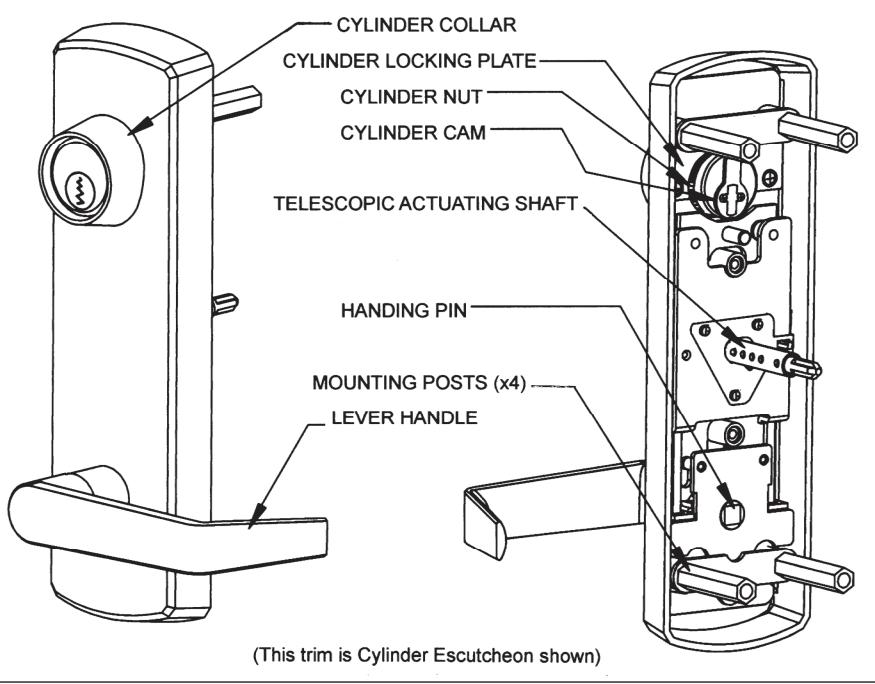 CYLINDER COLLAR
CYLINDER LOCKING PLATE
CYLINDER NUT
CYLINDER CAM
TELESCOPIC ACTUATING SHAFT
HANDING PIN
MOUNTING POSTS (x4)
LEVER HANDLE

(This trim is Cylinder Escutcheon shown)