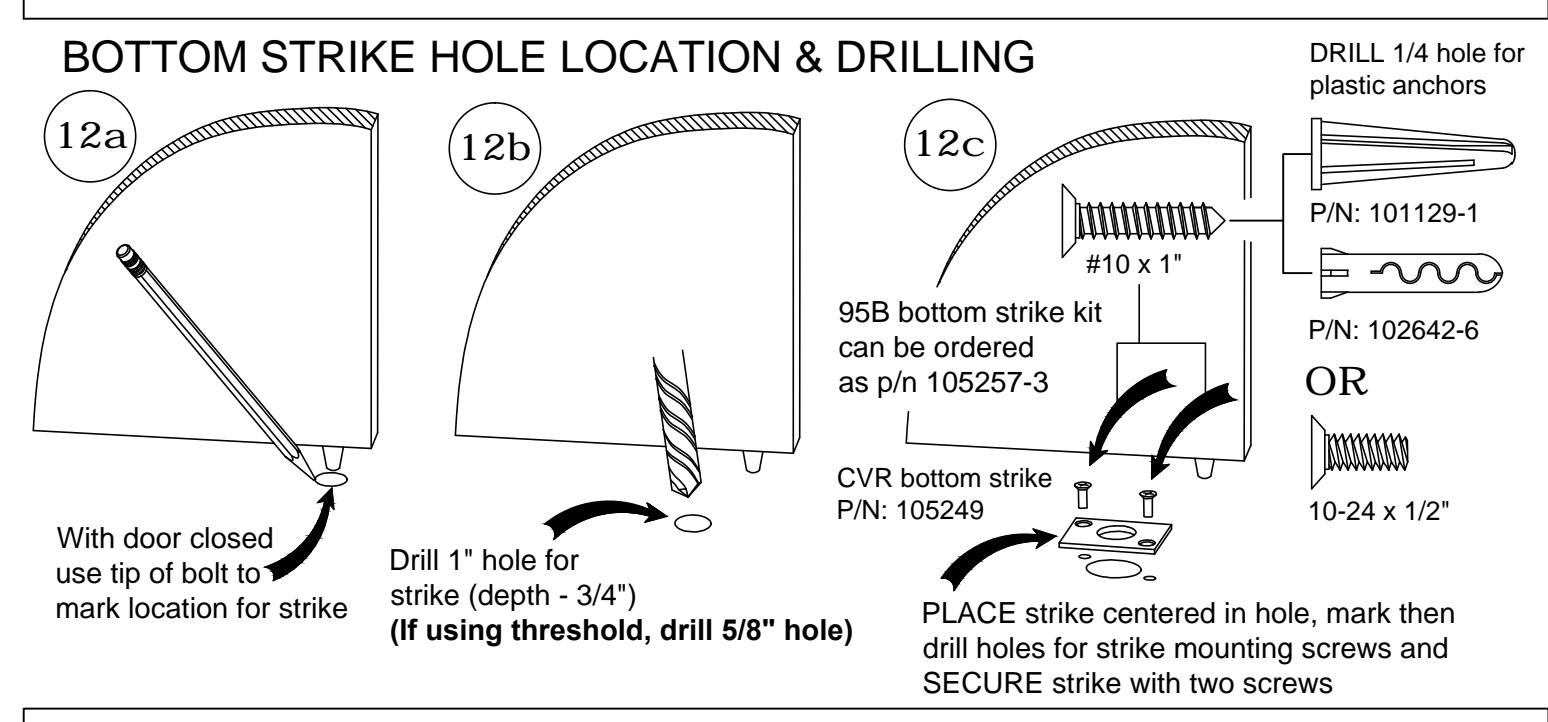 BOTTOM STRIKE HOLE LOCATION & DRILLING

12a

With door closed use tip of bolt to mark location for strike

12b

Drill 1" hole for strike (depth - 3/4")
**(If using threshold, drill 5/8" hole)**

12c

#10 x 1"

95B bottom strike kit can be ordered as p/n 105257-3

CVR bottom strike
P/N: 105249

PLACE strike centered in hole, mark then drill holes for strike mounting screws and SECURE strike with two screws

DRILL 1/4 hole for plastic anchors

P/N: 101129-1

P/N: 102642-6

OR

10-24 x 1/2"