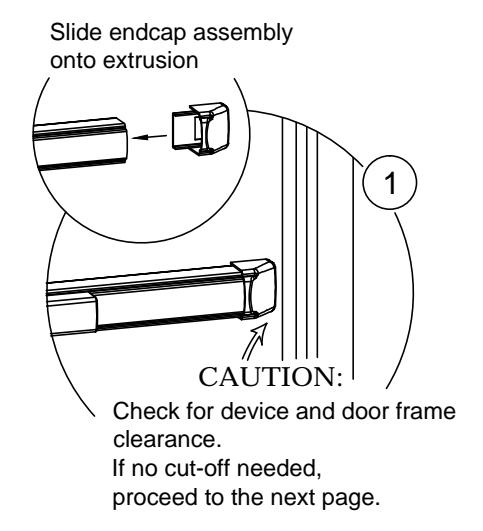 Slide endcap assembly onto extrusion

1

CAUTION:

Check for device and door frame clearance.
If no cut-off needed,
proceed to the next page.